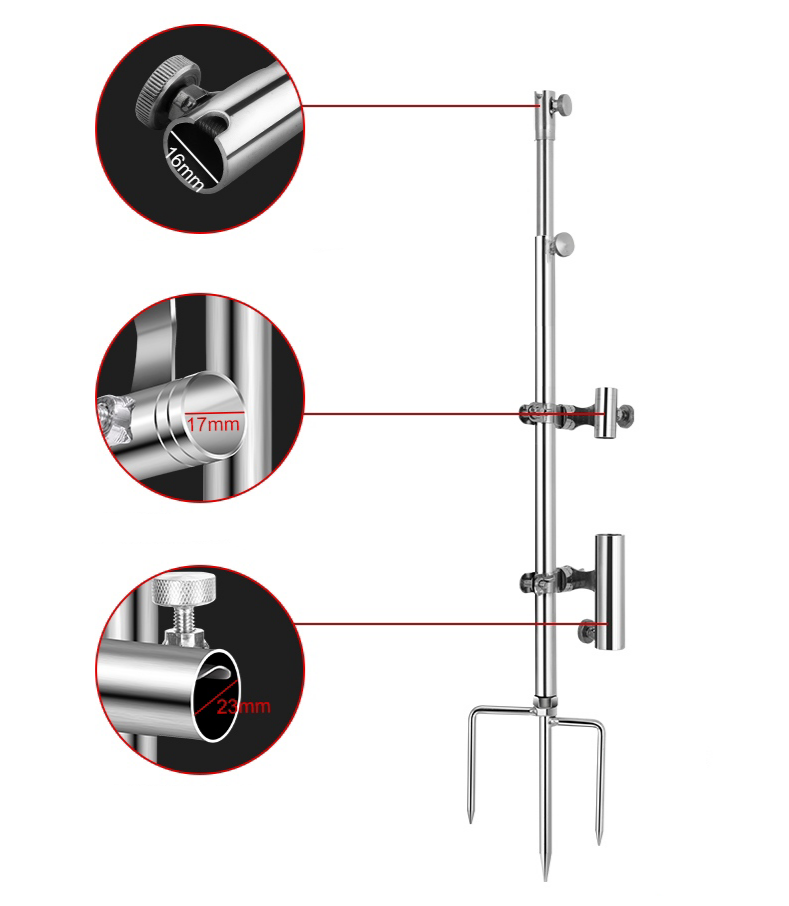 16mm

17mm

23mm