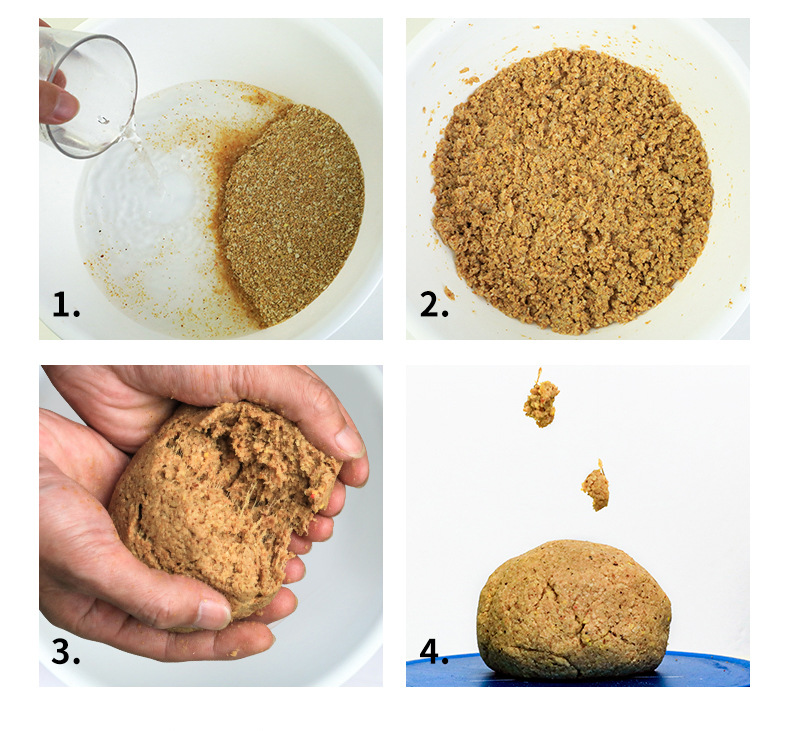 1.

2.

3.

4.