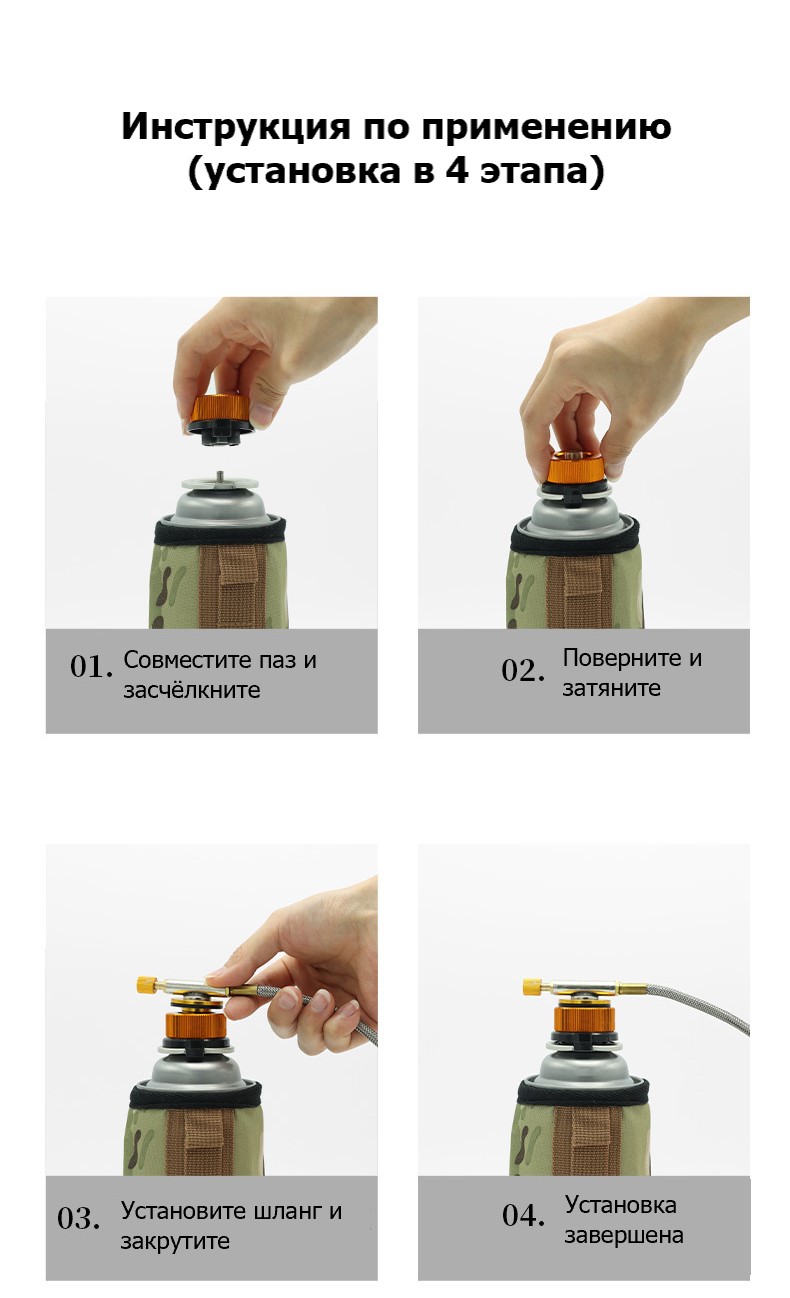 Инструкция по применению
(установка в 4 этапа)

01. Совместите паз и засчёлкните

02. Поверните и затяните

03. Установите шланг и закрутите

04. Установка завершена